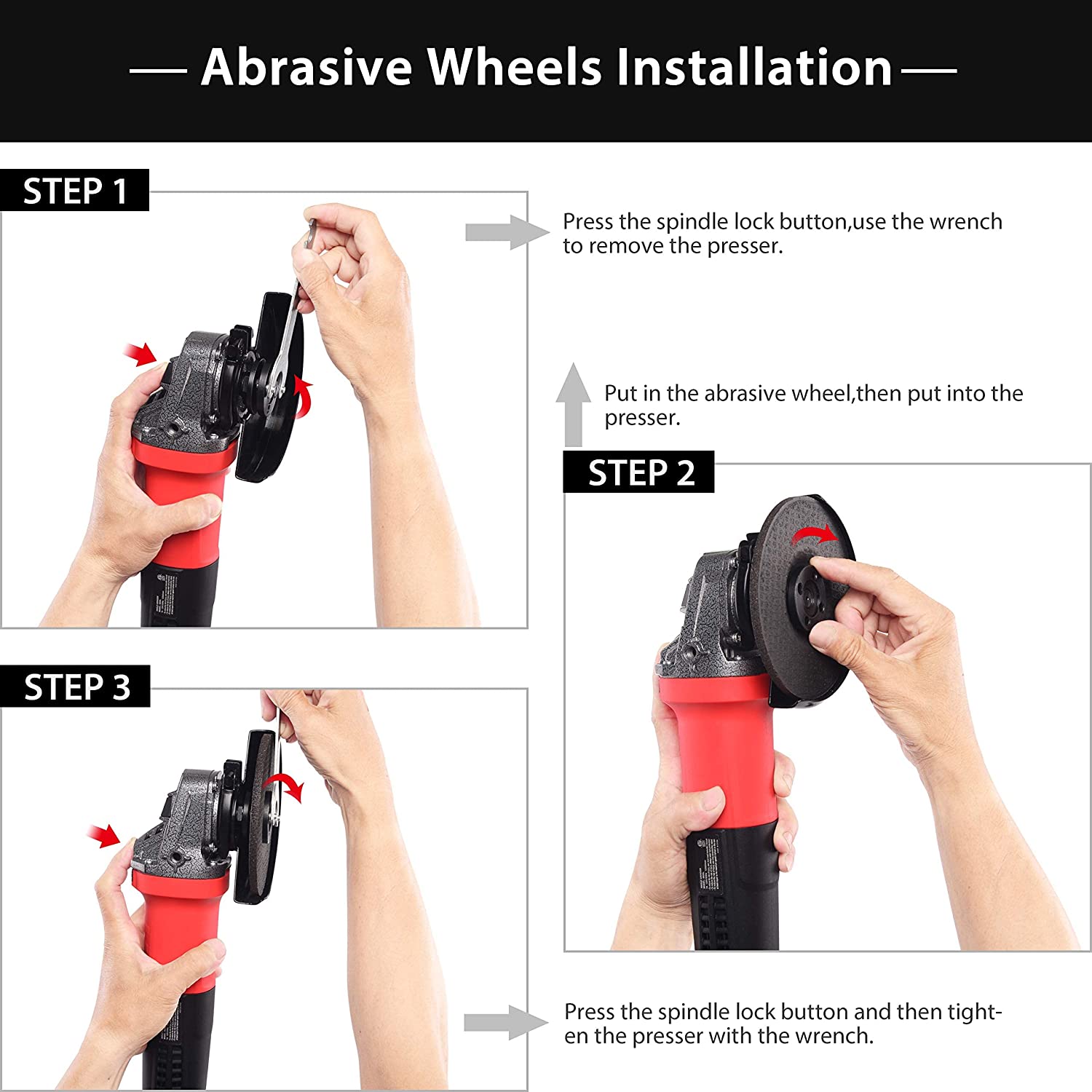 — Abrasive Wheels Installation —

STEP 1

Press the spindle lock button,use the wrench to remove the presser.

Put in the abrasive wheel,then put into the presser.

STEP 2

STEP 3

Press the spindle lock button and then tighten the presser with the wrench.